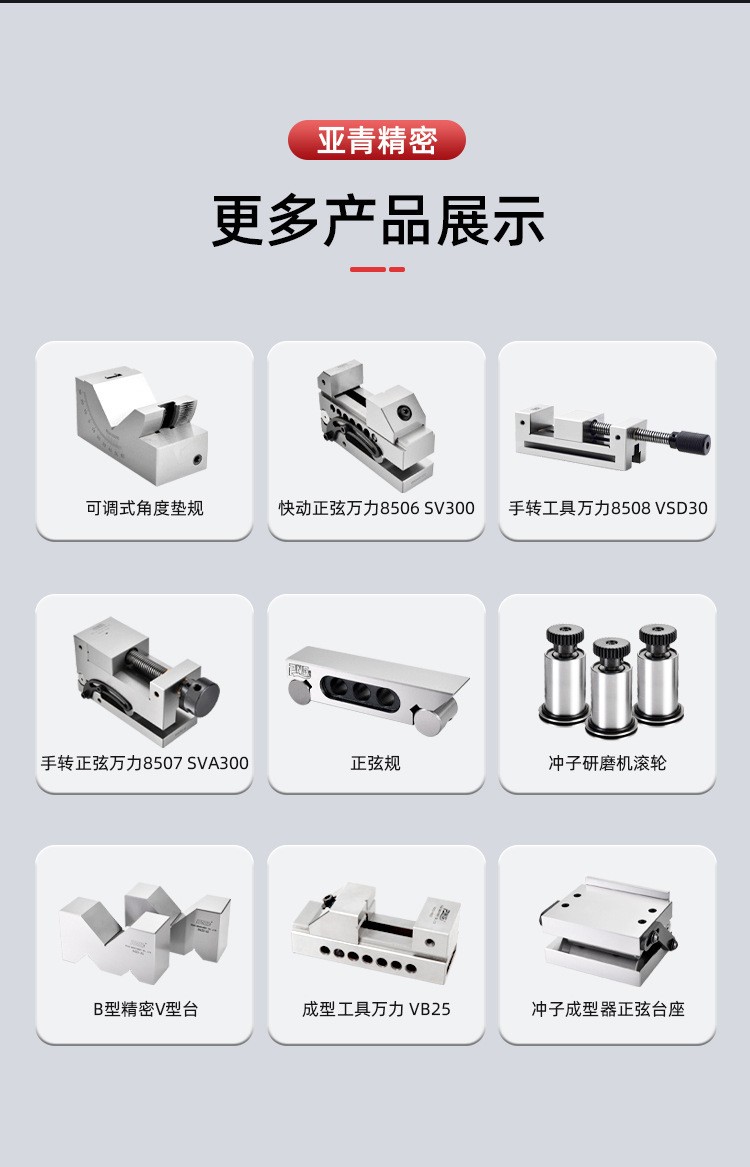 亚青精密

更多产品展示

可调式角度垫规

快动正弦万力8506 SV300

手转工具万力8508 VSD30

手转正弦万力8507 SVA300

正弦规

冲子研磨机滚轮

B型精密V型台

成型工具万力 VB25

冲子成型器正弦台座