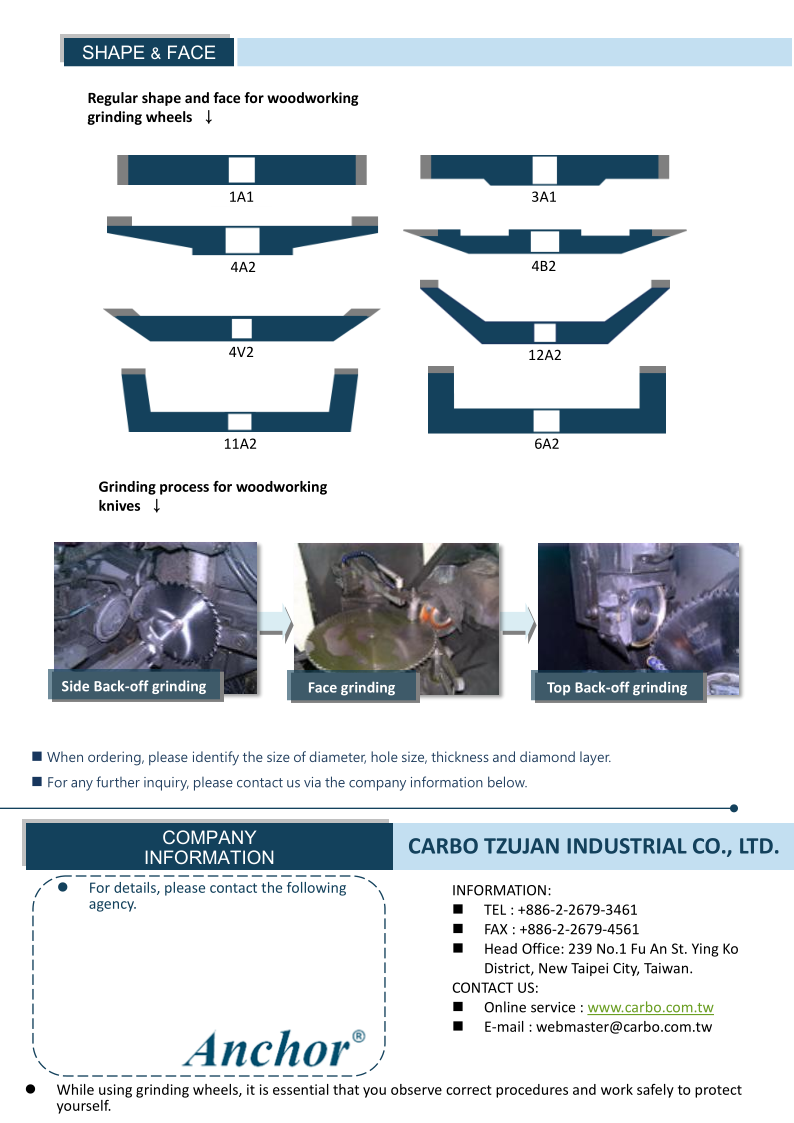 SHAPE & FACE

Regular shape and face for woodworking grinding wheels ↓

1A1

3A1

4A2

4B2

4V2

12A2

11A2

6A2

Grinding process for woodworking knives ↓

Side Back-off grinding

Face grinding

Top Back-off grinding

■ When ordering, please identify the size of diameter, hole size, thickness and diamond layer.

■ For any further inquiry, please contact us via the company information below.

COMPANY INFORMATION

CARBO TZUJAN INDUSTRIAL CO., LTD.

● For details, please contact the following agency.

Anchor®

INFORMATION:

■ TEL : +886-2-2679-3461

■ FAX : +886-2-2679-4561

■ Head Office: 239 No.1 Fu An St. Ying Ko District, New Taipei City, Taiwan.

CONTACT US:

■ Online service : www.carbo.com.tw

■ E-mail : webmaster@carbo.com.tw

● While using grinding wheels, it is essential that you observe correct procedures and work safely to protect yourself.