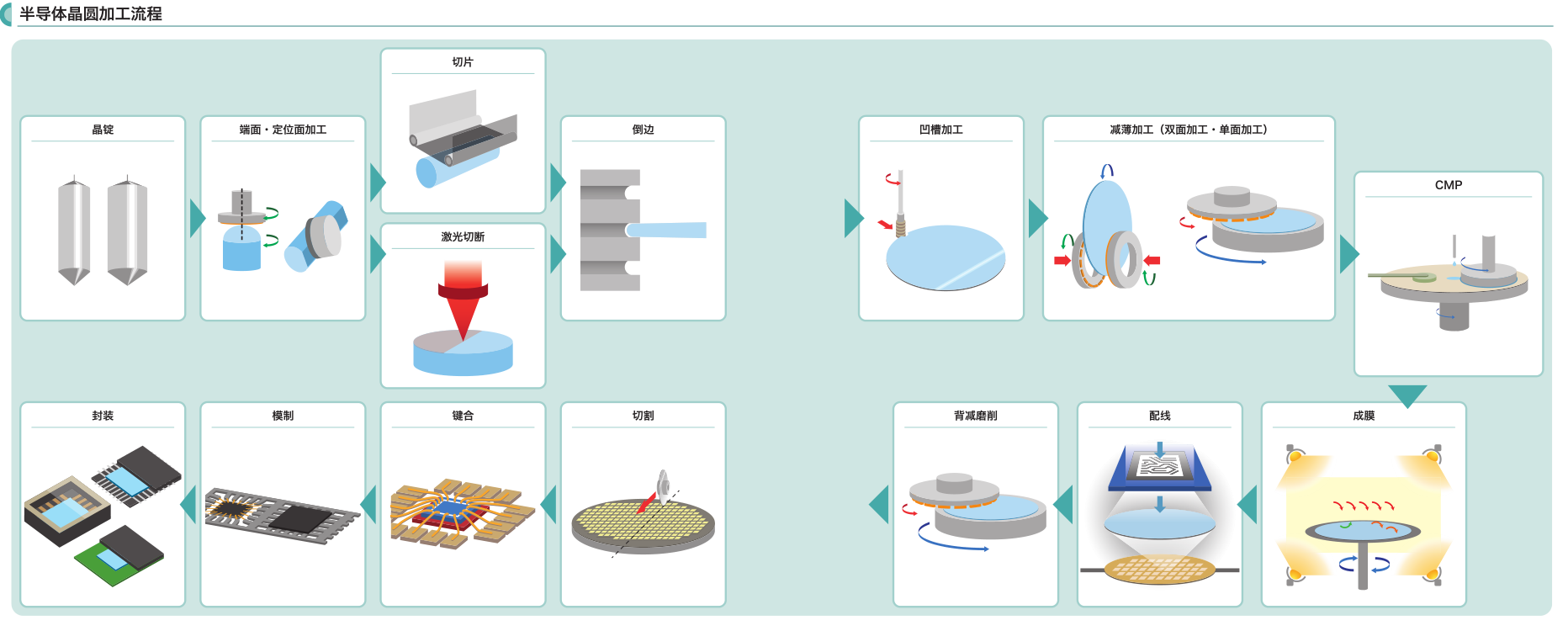 半导体晶圆加工流程

晶锭

端面・定位面加工

切片

激光切断

倒边

凹槽加工

减薄加工（双面加工・单面加工）

CMP

成膜

配线

背减磨削

切割

键合

模制

封装